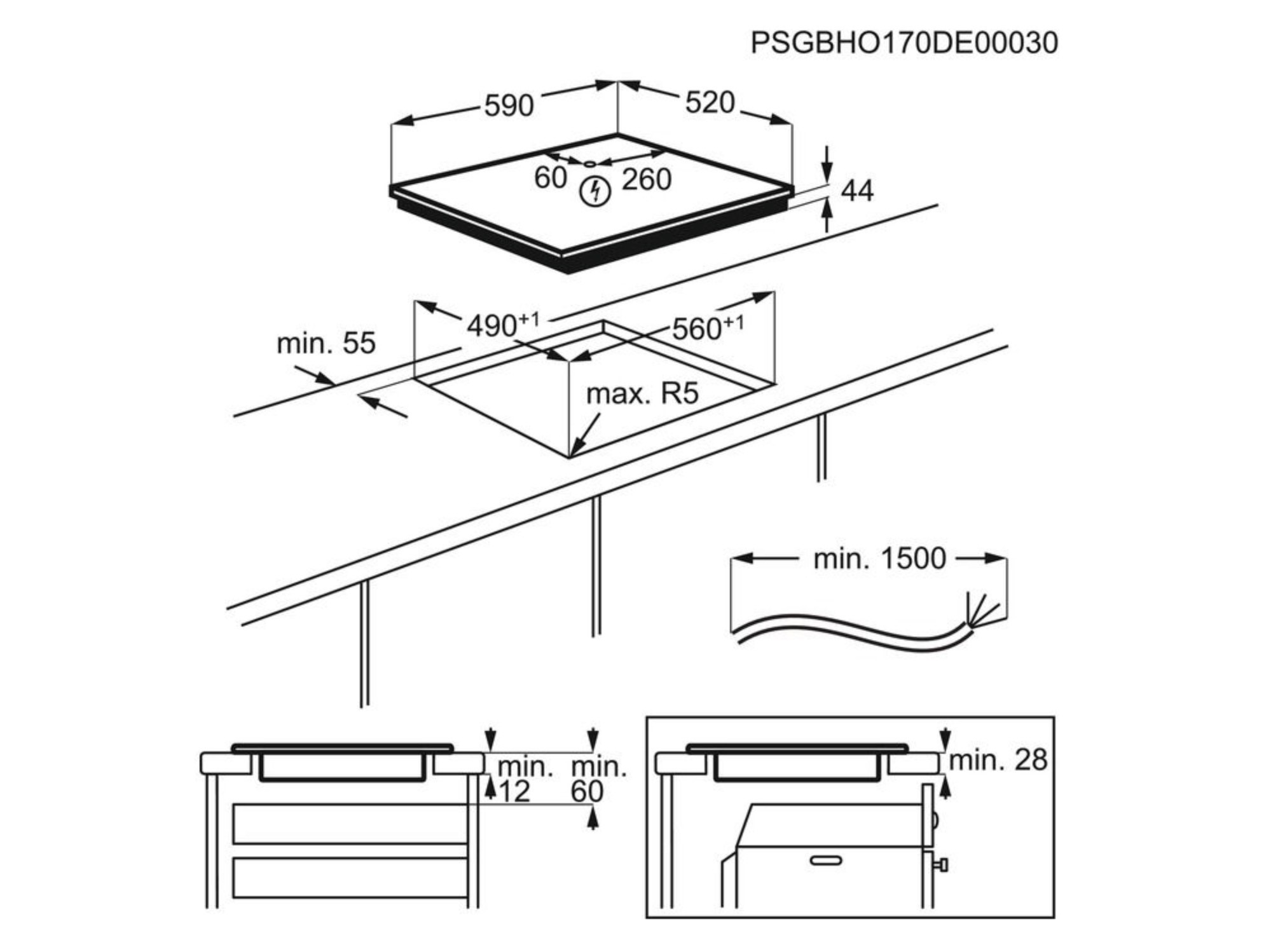 PSGBHO170DE00030

590

520

60

260

44

$490^{+1}$

$560^{+1}$

min. 55

max. R5

min. 1500

min. 12

min. 60

min. 28