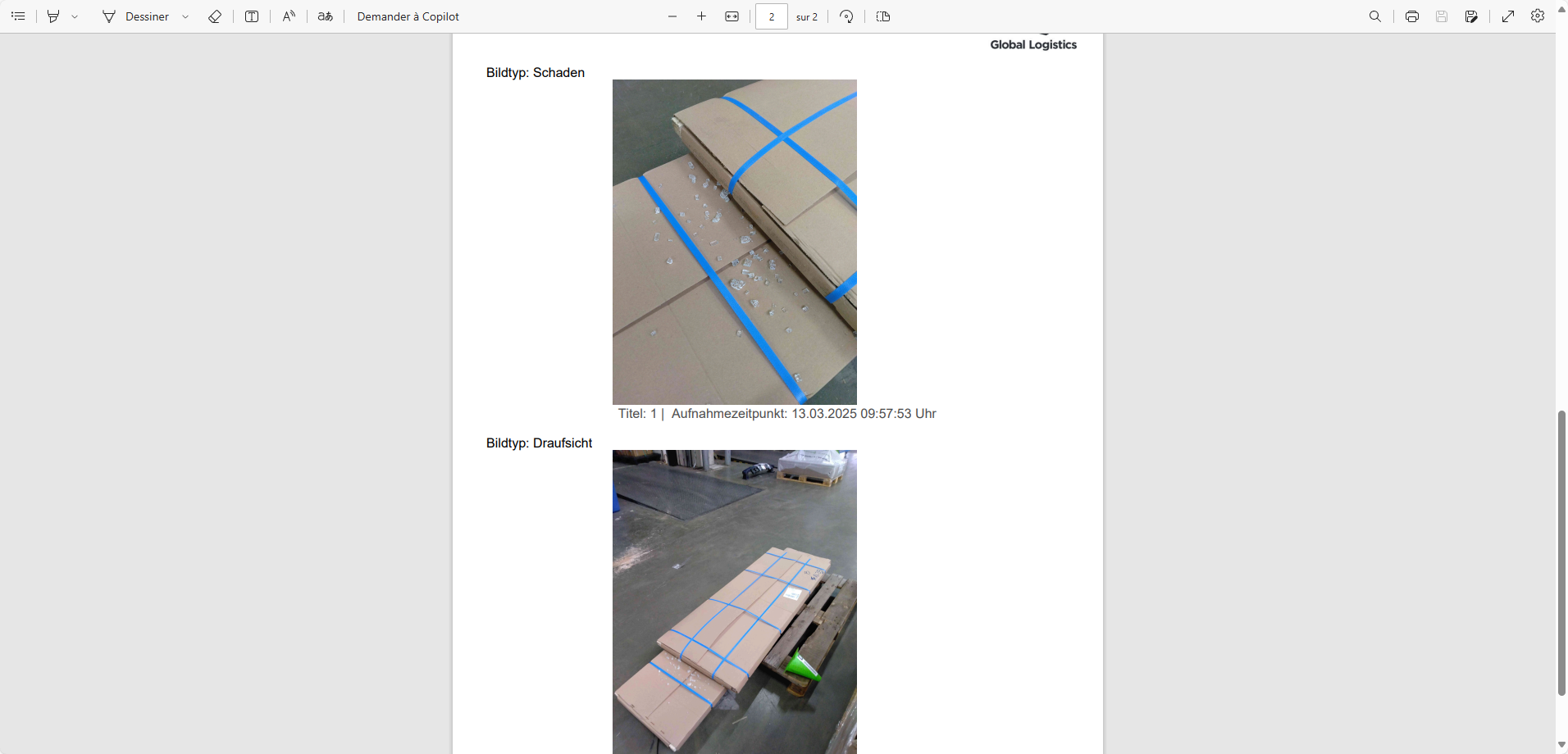 Dessiner
Demander à Copilot
2
sur 2

Global Logistics

Bildtyp: Schaden

Titel: 1 | Aufnahmezeitpunkt: 13.03.2025 09:57:53 Uhr

Bildtyp: Draufsicht