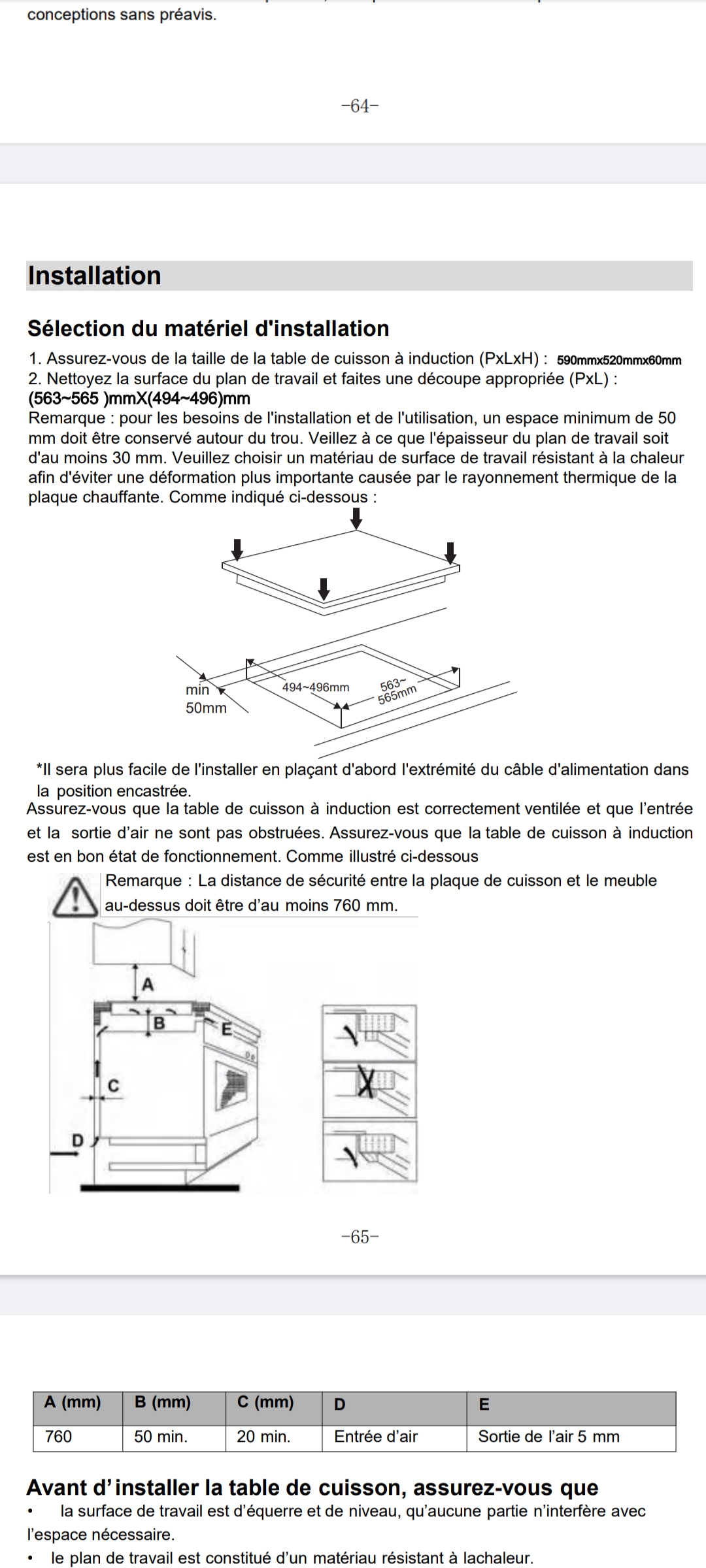 conceptions sans préavis.

-64-

Installation

Sélection du matériel d'installation

1. Assurez-vous de la taille de la table de cuisson à induction (PxLxH) : 590mmx520mmx60mm
2. Nettoyez la surface du plan de travail et faites une découpe appropriée (PxL) : (563~565 )mmX(494~496)mm
Remarque : pour les besoins de l'installation et de l'utilisation, un espace minimum de 50 mm doit être conservé autour du trou. Veillez à ce que l'épaisseur du plan de travail soit d'au moins 30 mm. Veuillez choisir un matériau de surface de travail résistant à la chaleur afin d'éviter une déformation plus importante causée par le rayonnement thermique de la plaque chauffante. Comme indiqué ci-dessous :

min 50mm
494~496mm
563~565mm

*Il sera plus facile de l'installer en plaçant d'abord l'extrémité du câble d'alimentation dans la position encastrée.
Assurez-vous que la table de cuisson à induction est correctement ventilée et que l'entrée et la sortie d'air ne sont pas obstruées. Assurez-vous que la table de cuisson à induction est en bon état de fonctionnement. Comme illustré ci-dessous

Remarque : La distance de sécurité entre la plaque de cuisson et le meuble au-dessus doit être d'au moins 760 mm.

A
B
E
C
D

-65-

| A (mm) | B (mm) | C (mm) | D | E |
|---|---|---|---|---|
| 760 | 50 min. | 20 min. | Entrée d'air | Sortie de l'air 5 mm |

Avant d'installer la table de cuisson, assurez-vous que
• la surface de travail est d'équerre et de niveau, qu'aucune partie n'interfère avec l'espace nécessaire.
• le plan de travail est constitué d'un matériau résistant à lachaleur.